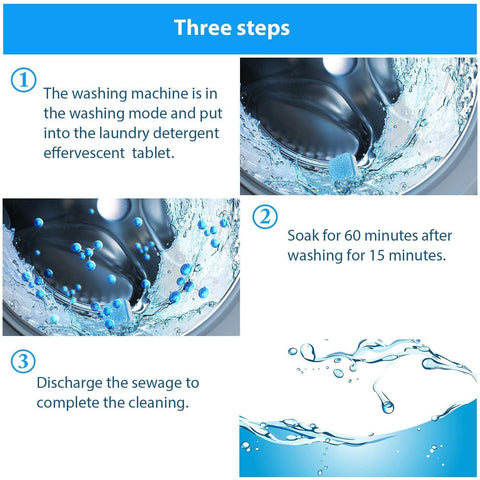 Three steps

①

The washing machine is in the washing mode and put into the laundry detergent effervescent tablet.

②

Soak for 60 minutes after washing for 15 minutes.

③

Discharge the sewage to complete the cleaning.