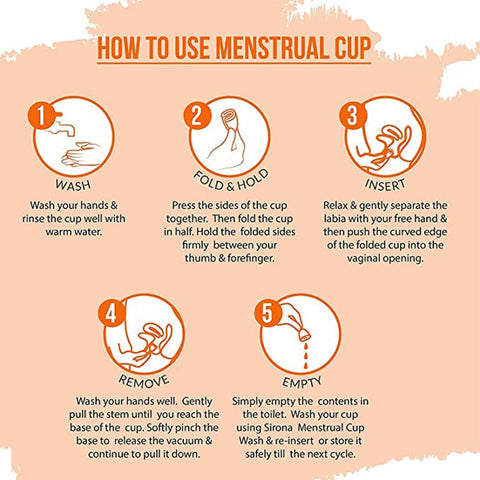 HOW TO USE MENSTRUAL CUP

1

WASH

Wash your hands & rinse the cup well with warm water.

2

FOLD & HOLD

Press the sides of the cup together. Then fold the cup in half. Hold the folded sides firmly between your thumb & forefinger.

3

INSERT

Relax & gently separate the labia with your free hand & then push the curved edge of the folded cup into the vaginal opening.

4

REMOVE

Wash your hands well. Gently pull the stem until you reach the base of the cup. Softly pinch the base to release the vacuum & continue to pull it down.

5

EMPTY

Simply empty the contents in the toilet. Wash your cup using Sirona Menstrual Cup Wash & re-insert or store it safely till the next cycle.