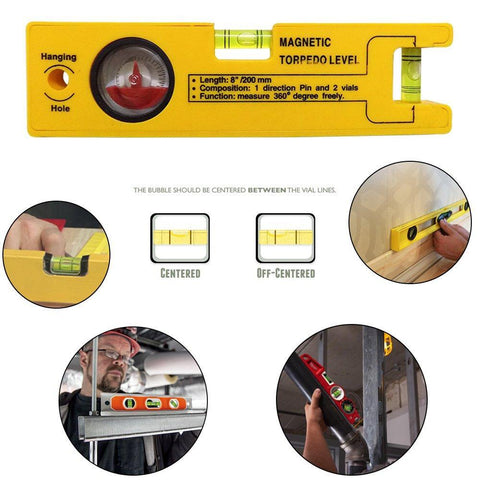 Hanging
Hole

MAGNETIC
TORPEDO LEVEL

• Length: 8" /200 mm
• Composition: 1 direction Pin and 2 vials
• Function: measure 360° degree freely.

THE BUBBLE SHOULD BE CENTERED BETWEEN THE VIAL LINES.

CENTERED

OFF-CENTERED