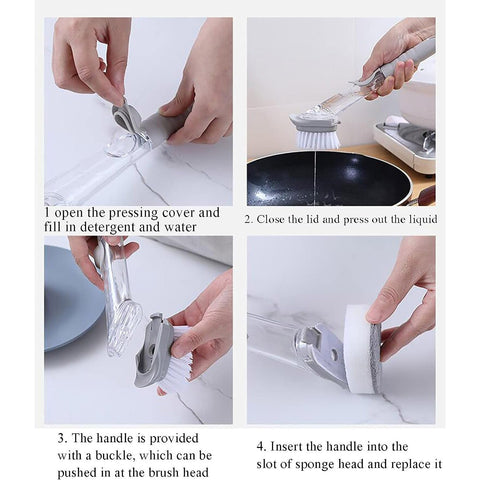 1 open the pressing cover and fill in detergent and water

2. Close the lid and press out the liquid

3. The handle is provided with a buckle, which can be pushed in at the brush head

4. Insert the handle into the slot of sponge head and replace it