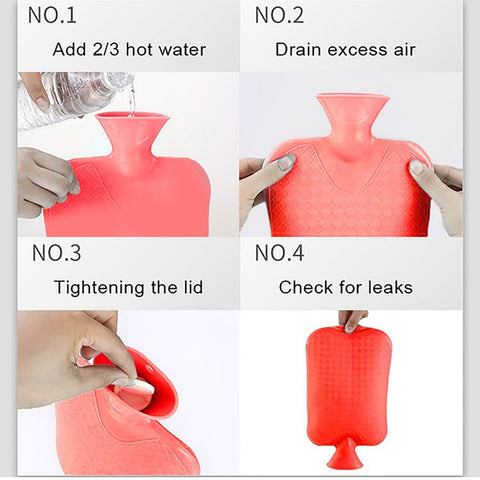 NO.1
Add 2/3 hot water

NO.2
Drain excess air

NO.3
Tightening the lid

NO.4
Check for leaks