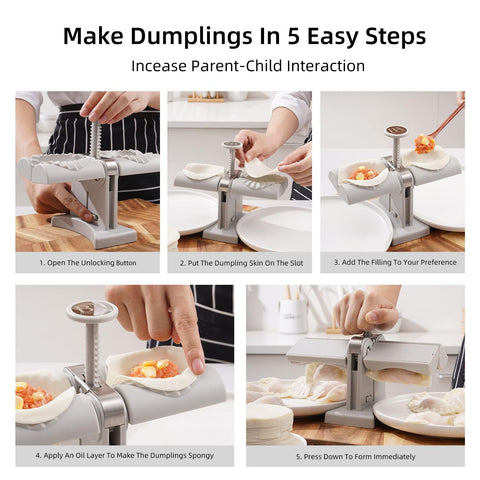 Make Dumplings In 5 Easy Steps

Incease Parent-Child Interaction

1. Open The Unlocking Button

2. Put The Dumpling Skin On The Slot

3. Add The Filling To Your Preference

4. Apply An Oil Layer To Make The Dumplings Spongy

5. Press Down To Form Immediately