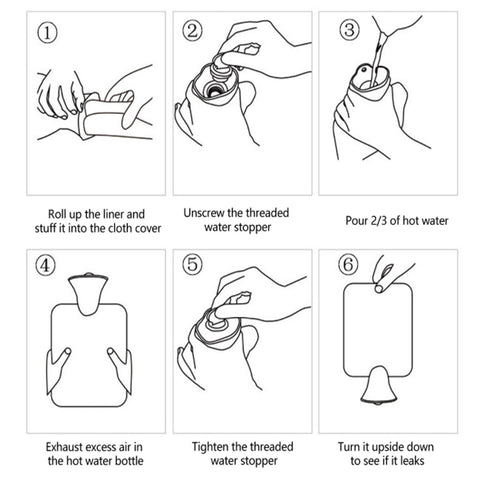 ①

Roll up the liner and stuff it into the cloth cover

②

Unscrew the threaded water stopper

③

Pour 2/3 of hot water

④

Exhaust excess air in the hot water bottle

⑤

Tighten the threaded water stopper

⑥

Turn it upside down to see if it leaks