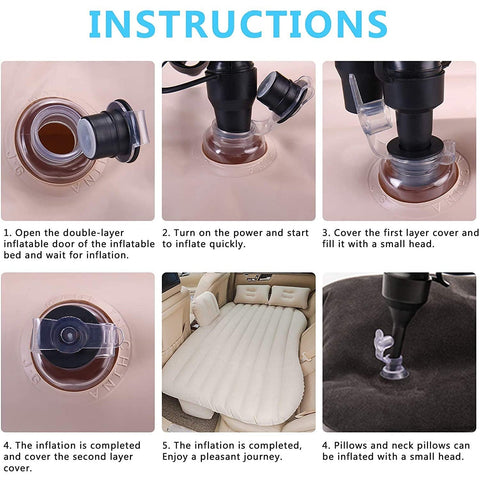 INSTRUCTIONS

1. Open the double-layer inflatable door of the inflatable bed and wait for inflation.

2. Turn on the power and start to inflate quickly.

3. Cover the first layer cover and fill it with a small head.

4. The inflation is completed and cover the second layer cover.

5. The inflation is completed, Enjoy a pleasant journey.

4. Pillows and neck pillows can be inflated with a small head.