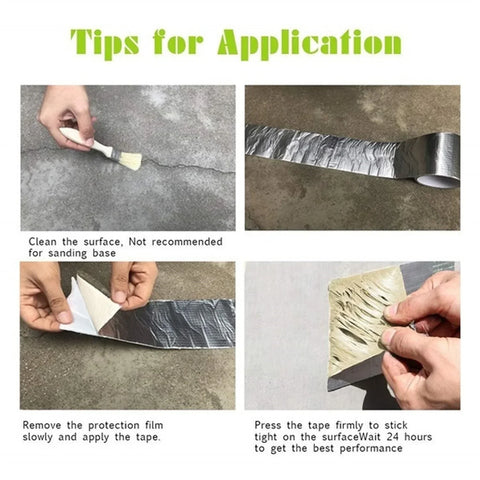 Tips for Application

Clean the surface, Not recommended for sanding base

Remove the protection film slowly and apply the tape.

Press the tape firmly to stick tight on the surfaceWait 24 hours to get the best performance