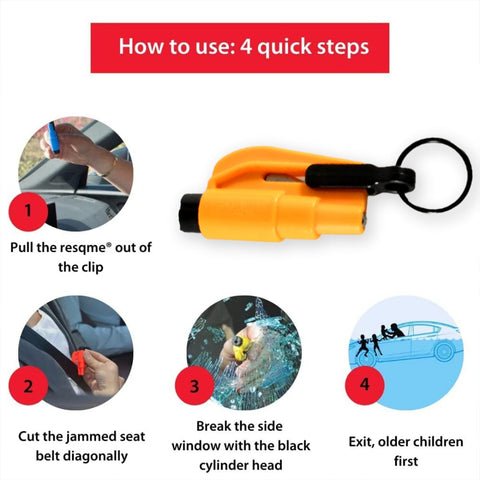 How to use: 4 quick steps

1

Pull the resqme® out of the clip

2

Cut the jammed seat belt diagonally

3

Break the side window with the black cylinder head

4

Exit, older children first